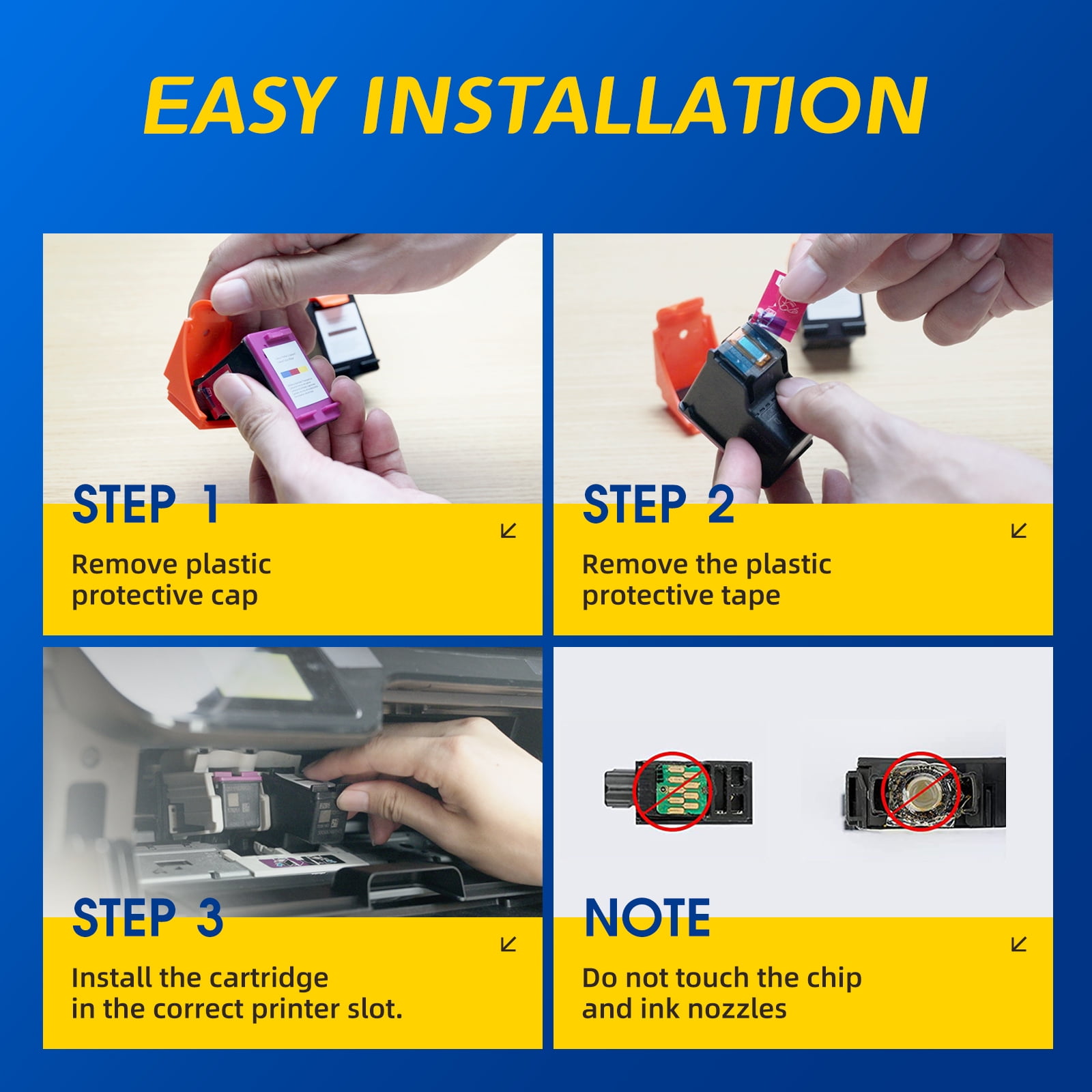 EASY INSTALLATION

STEP 1

Remove plastic protective cap

STEP 2

Remove the plastic protective tape

STEP 3

Install the cartridge in the correct printer slot.

NOTE

Do not touch the chip and ink nozzles